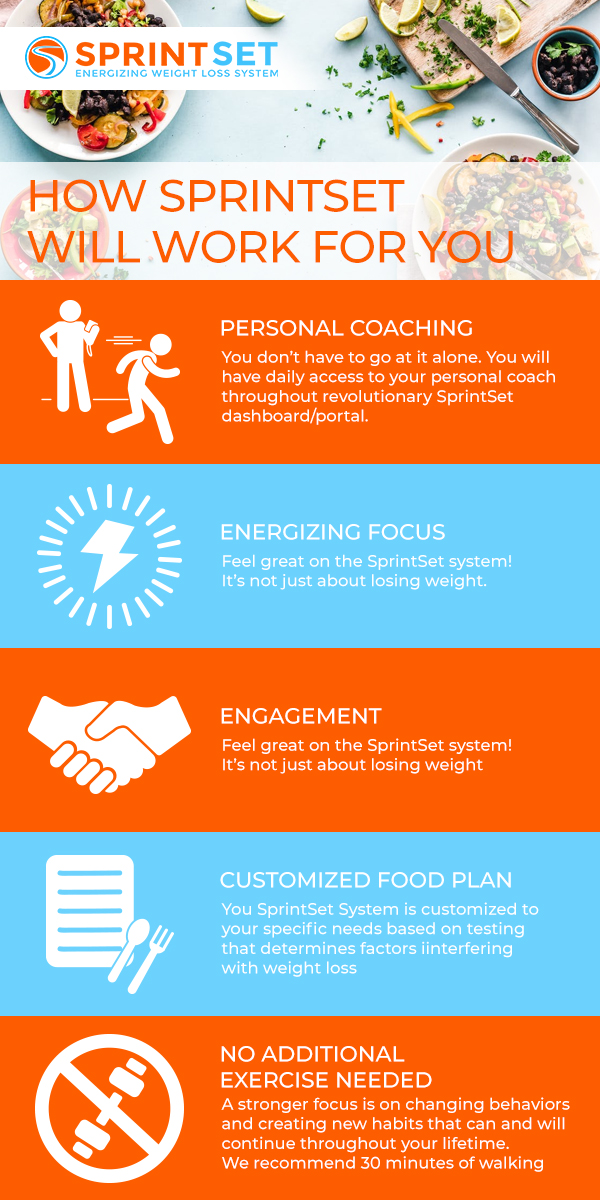 SPRINTSET
ENERGIZING WEIGHT LOSS SYSTEM

HOW SPRINTSET WILL WORK FOR YOU

PERSONAL COACHING
You don't have to go at it alone. You will have daily access to your personal coach throughout revolutionary SprintSet dashboard/portal.

ENERGIZING FOCUS
Feel great on the SprintSet system! It's not just about losing weight.

ENGAGEMENT
Feel great on the SprintSet system! It's not just about losing weight

CUSTOMIZED FOOD PLAN
You SprintSet System is customized to your specific needs based on testing that determines factors iinterfering with weight loss

NO ADDITIONAL EXERCISE NEEDED
A stronger focus is on changing behaviors and creating new habits that can and will continue throughout your lifetime. We recommend 30 minutes of walking